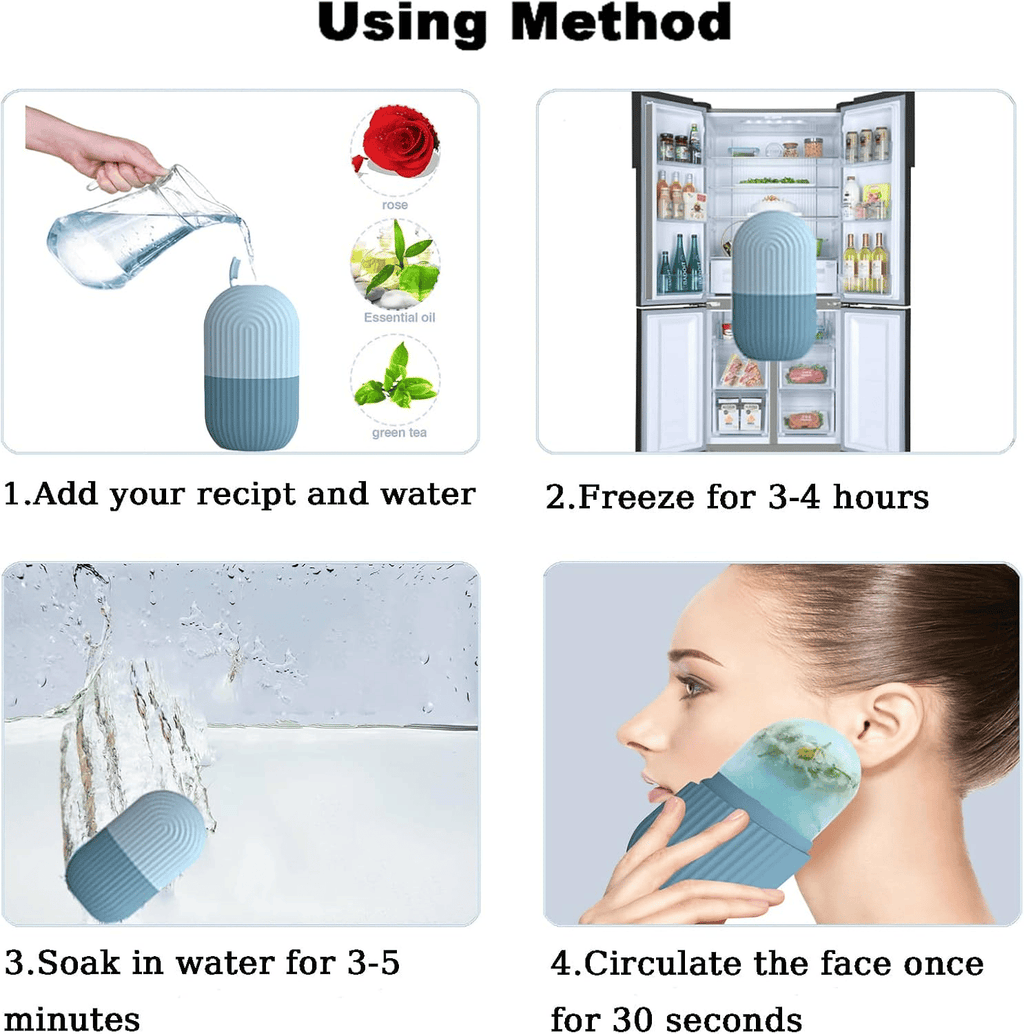 Using Method

rose

Essential oil

green tea

1.Add your recipt and water

2.Freeze for 3-4 hours

3.Soak in water for 3-5 minutes

4.Circulate the face once for 30 seconds