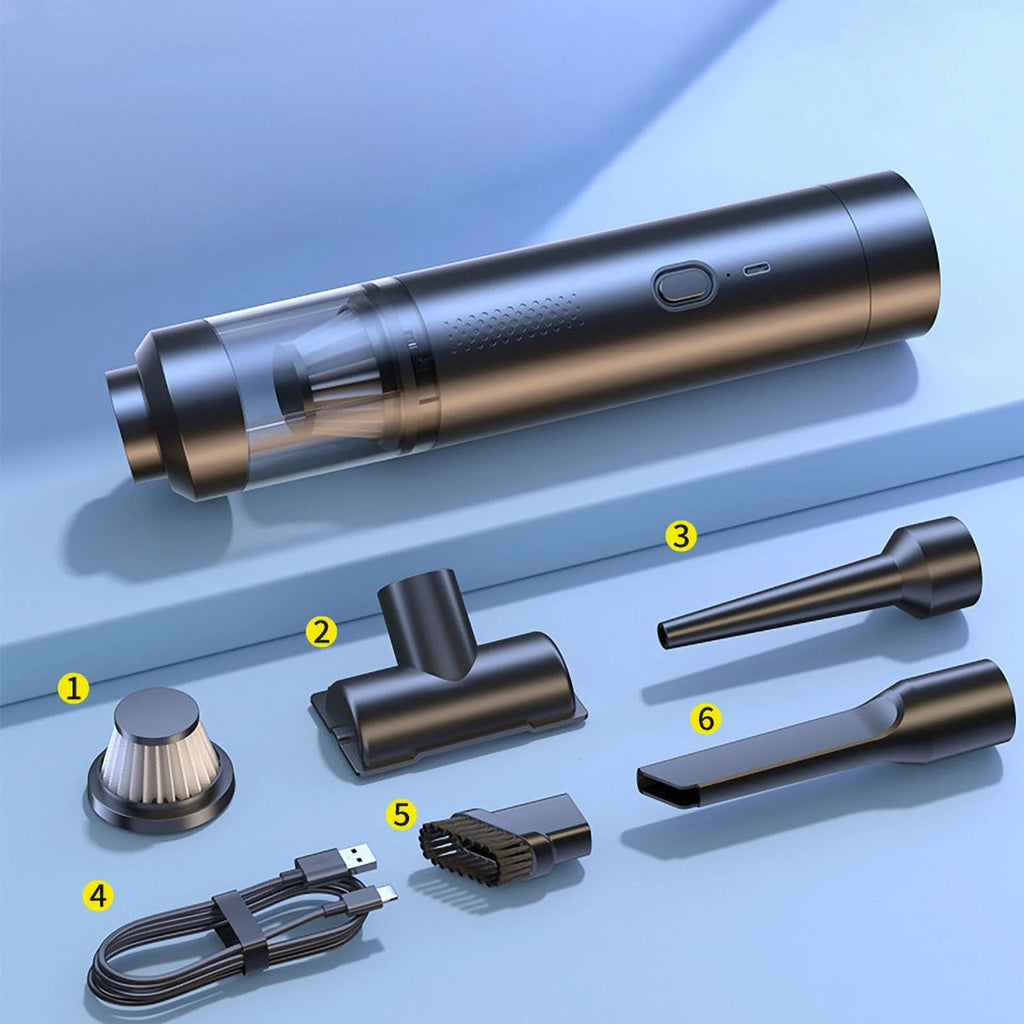 3
2
1
6
5
4