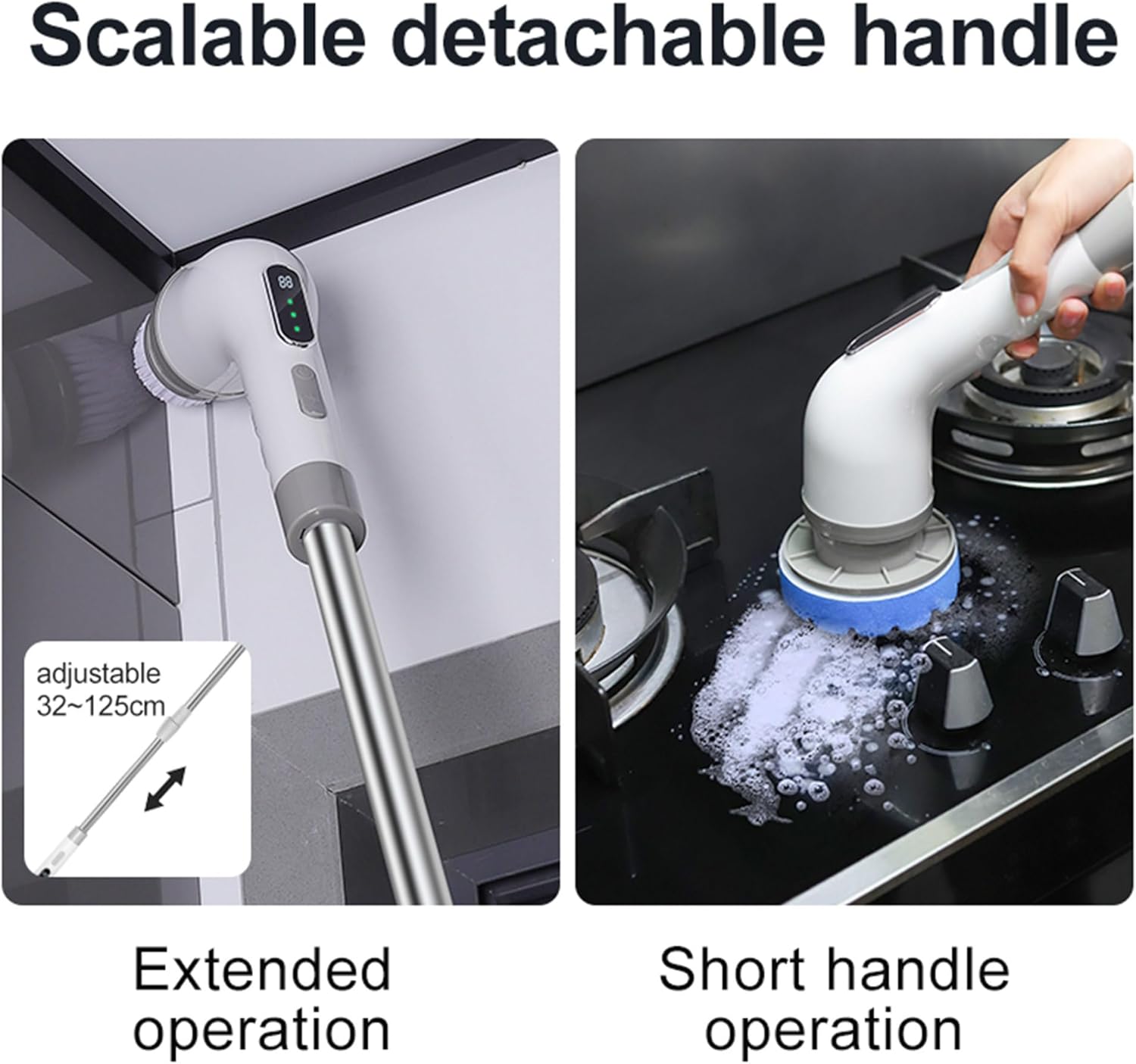 Scalable detachable handle

88

adjustable
32~125cm

Extended operation

Short handle operation