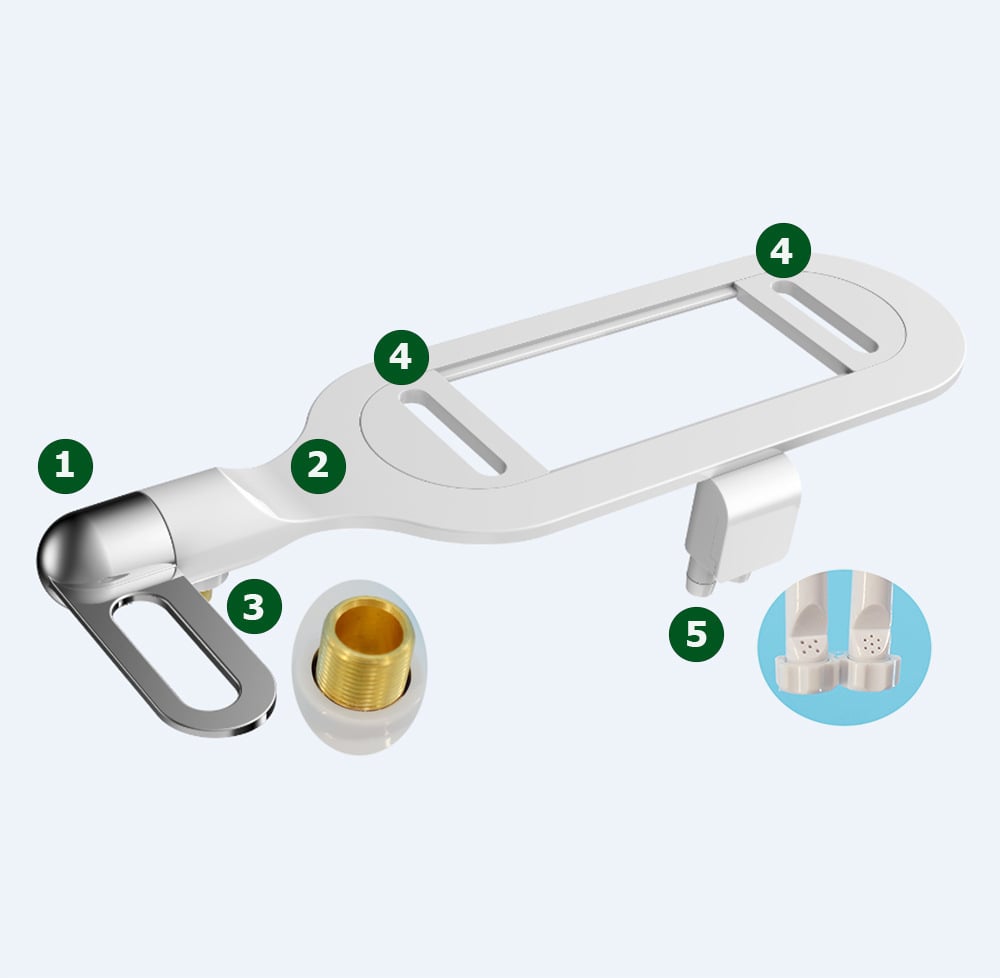 4
4
1
2
3
5