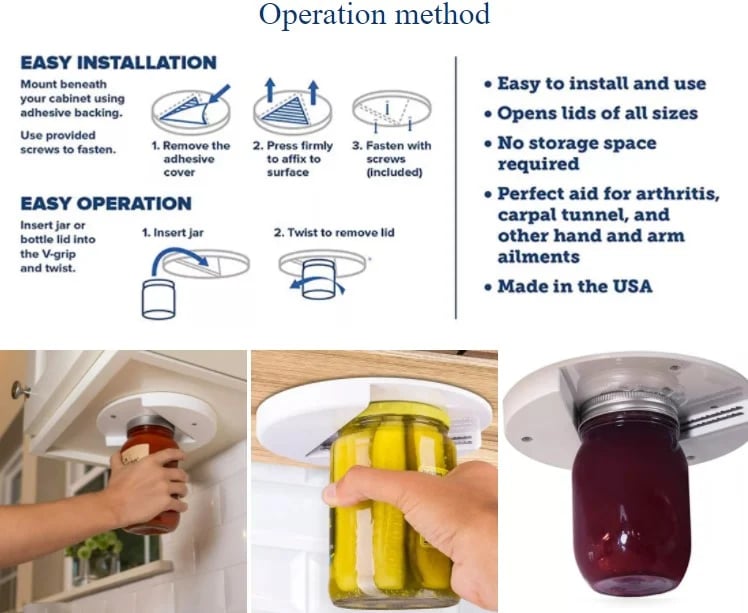 Operation method

EASY INSTALLATION

Mount beneath your cabinet using adhesive backing.

Use provided screws to fasten.

1. Remove the adhesive cover

2. Press firmly to affix to surface

3. Fasten with screws (included)

EASY OPERATION

Insert jar or bottle lid into the V-grip and twist.

1. Insert jar

2. Twist to remove lid

• Easy to install and use
• Opens lids of all sizes
• No storage space required
• Perfect aid for arthritis, carpal tunnel, and other hand and arm ailments
• Made in the USA