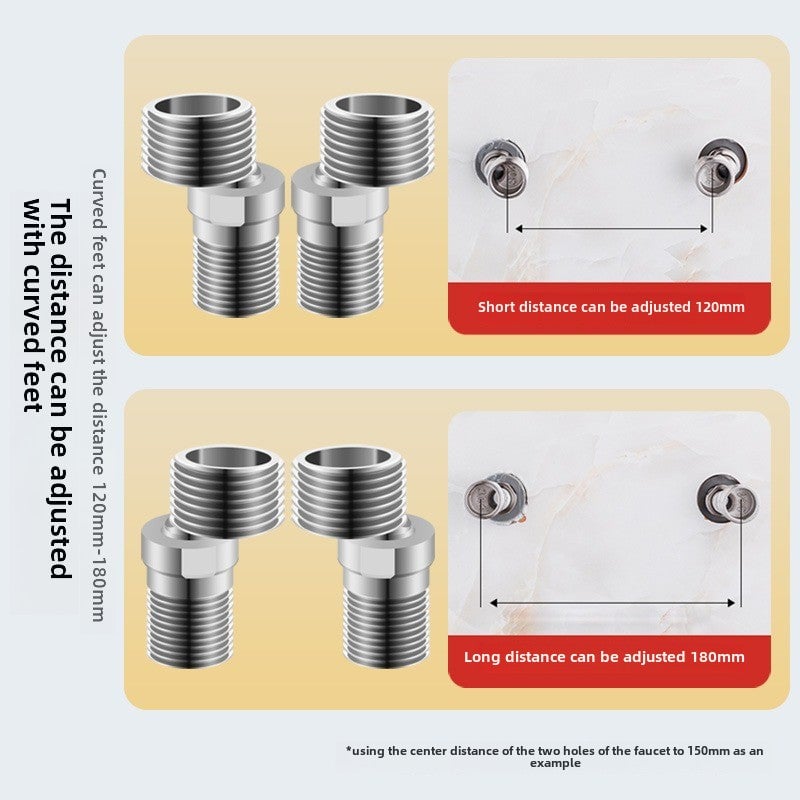 The distance can be adjusted with curved feet

Curved feet can adjust the distance 120mm-180mm

Short distance can be adjusted 120mm

Long distance can be adjusted 180mm

*using the center distance of the two holes of the faucet to 150mm as an example