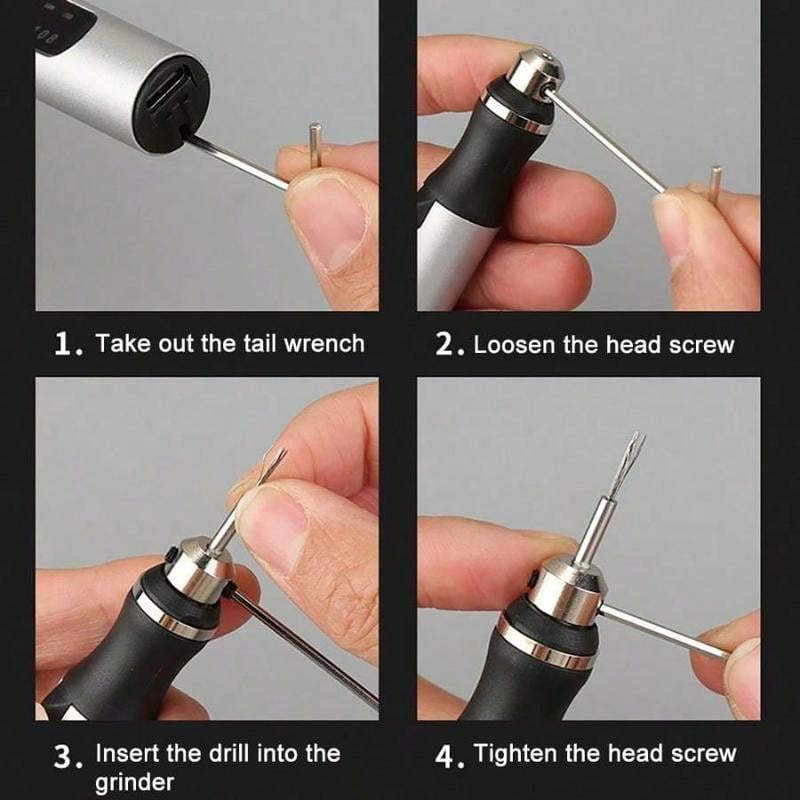 1. Take out the tail wrench

2. Loosen the head screw

3. Insert the drill into the grinder

4. Tighten the head screw