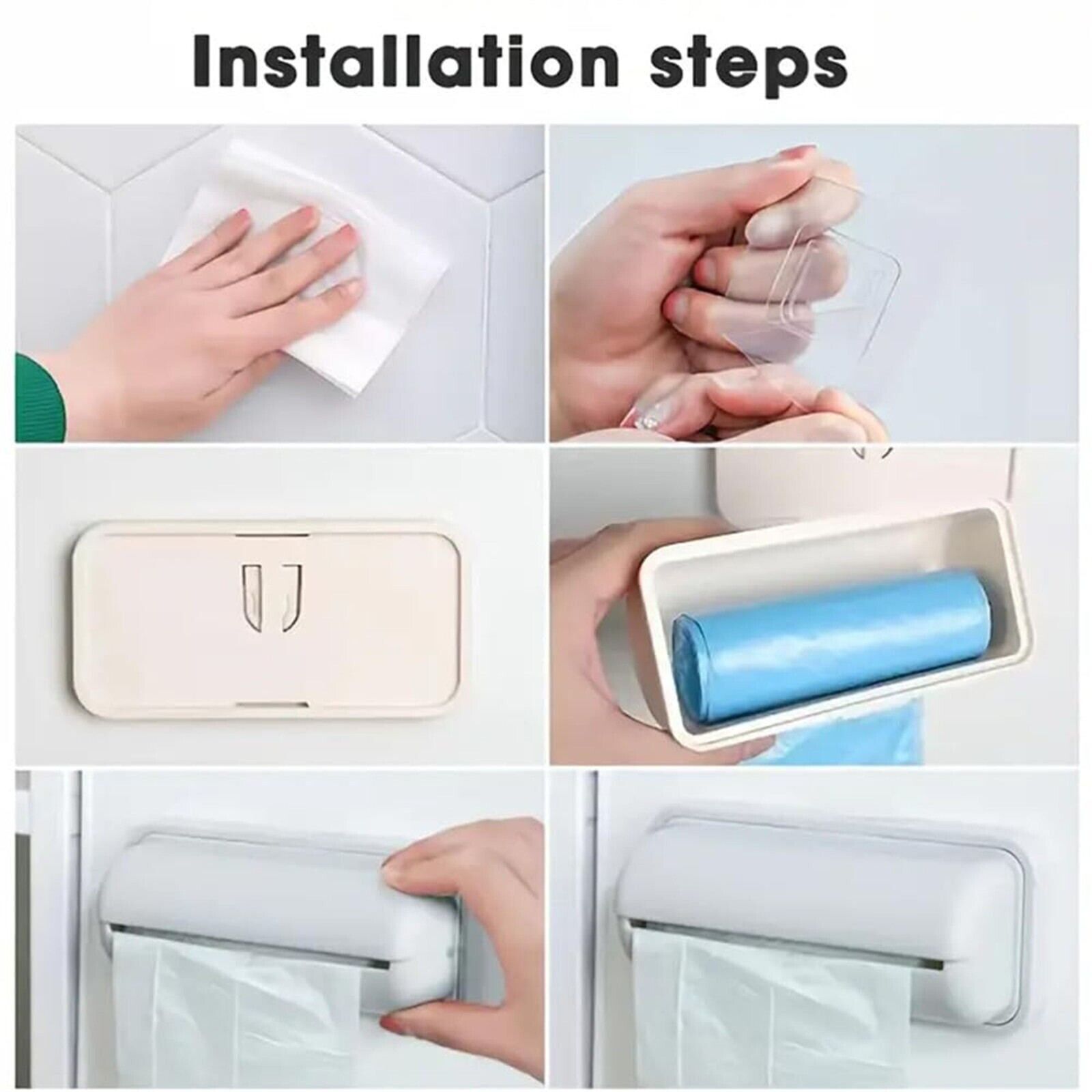 Installation steps