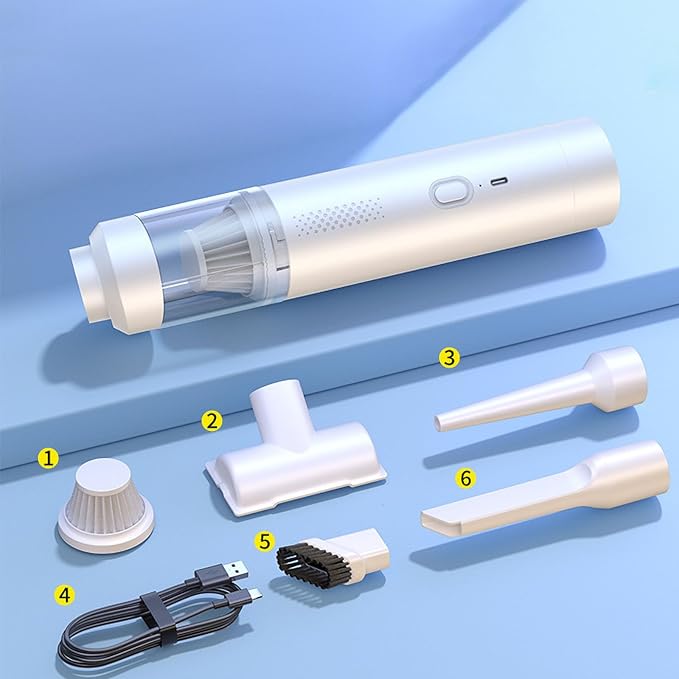 3

2

1

6

5

4