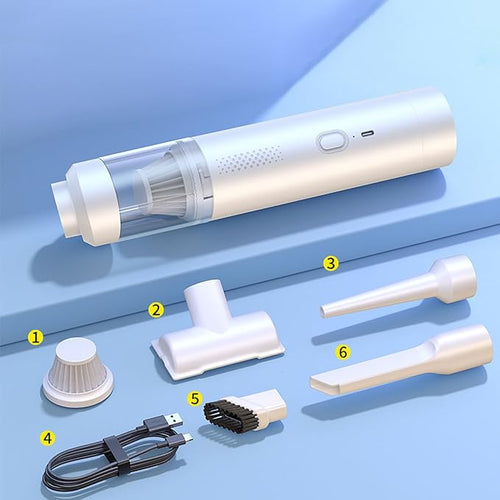 3
2
1
6
5
4