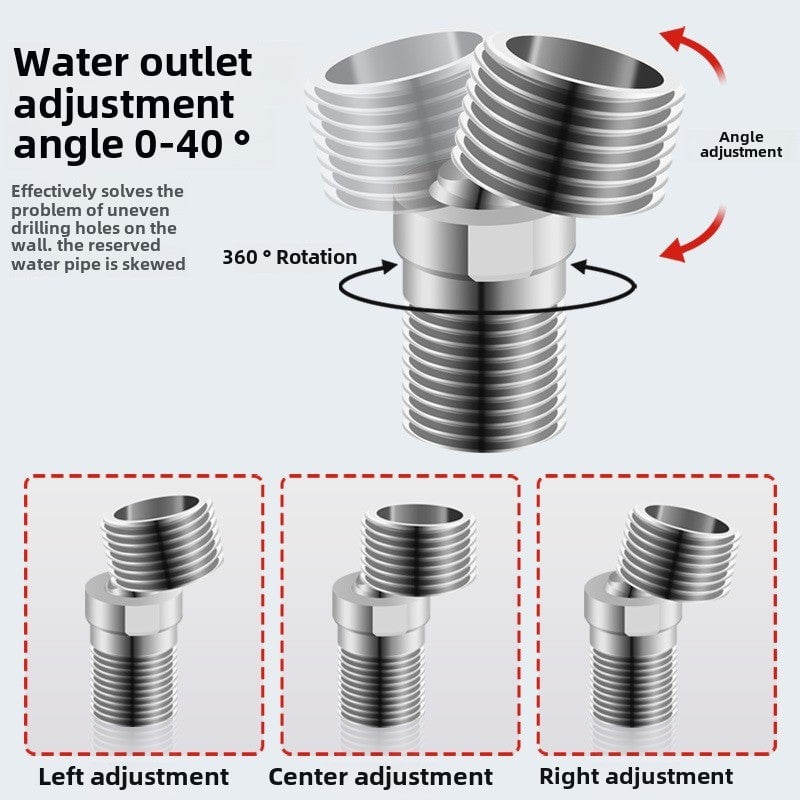 Water outlet adjustment angle 0-40 °

Effectively solves the problem of uneven drilling holes on the wall. the reserved water pipe is skewed

Angle adjustment

360 ° Rotation

Left adjustment

Center adjustment

Right adjustment