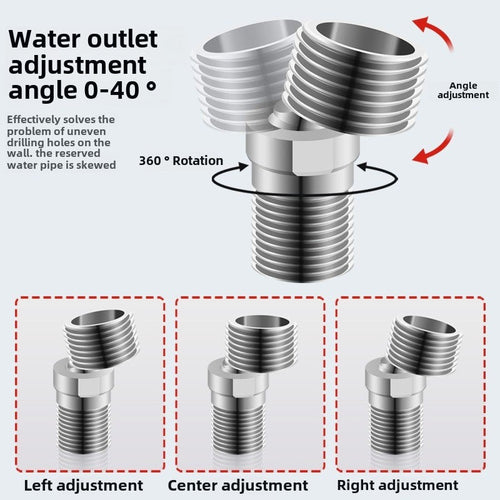 Water outlet adjustment angle 0-40 °

Effectively solves the problem of uneven drilling holes on the wall. the reserved water pipe is skewed

Angle adjustment

360 ° Rotation

Left adjustment

Center adjustment

Right adjustment