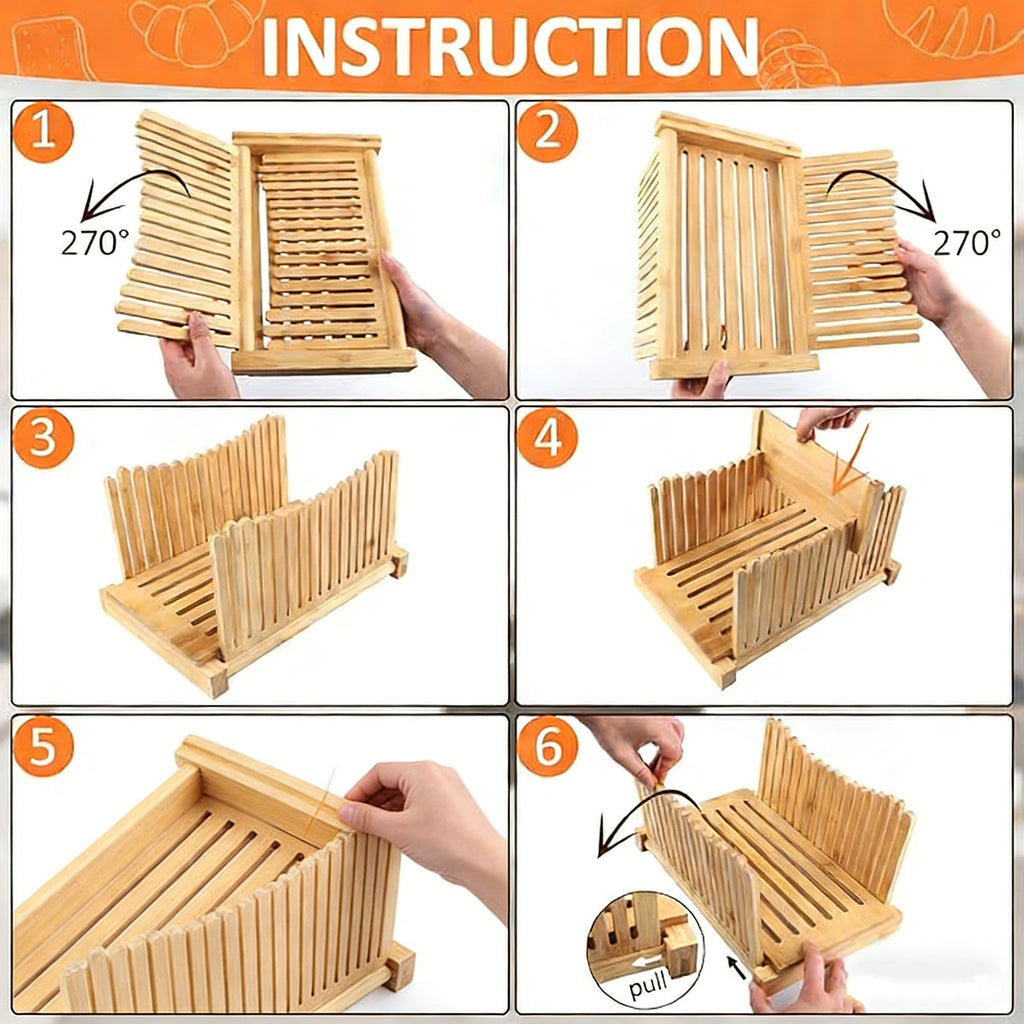 INSTRUCTION

1

270°

2

270°

3

4

5

6

pull