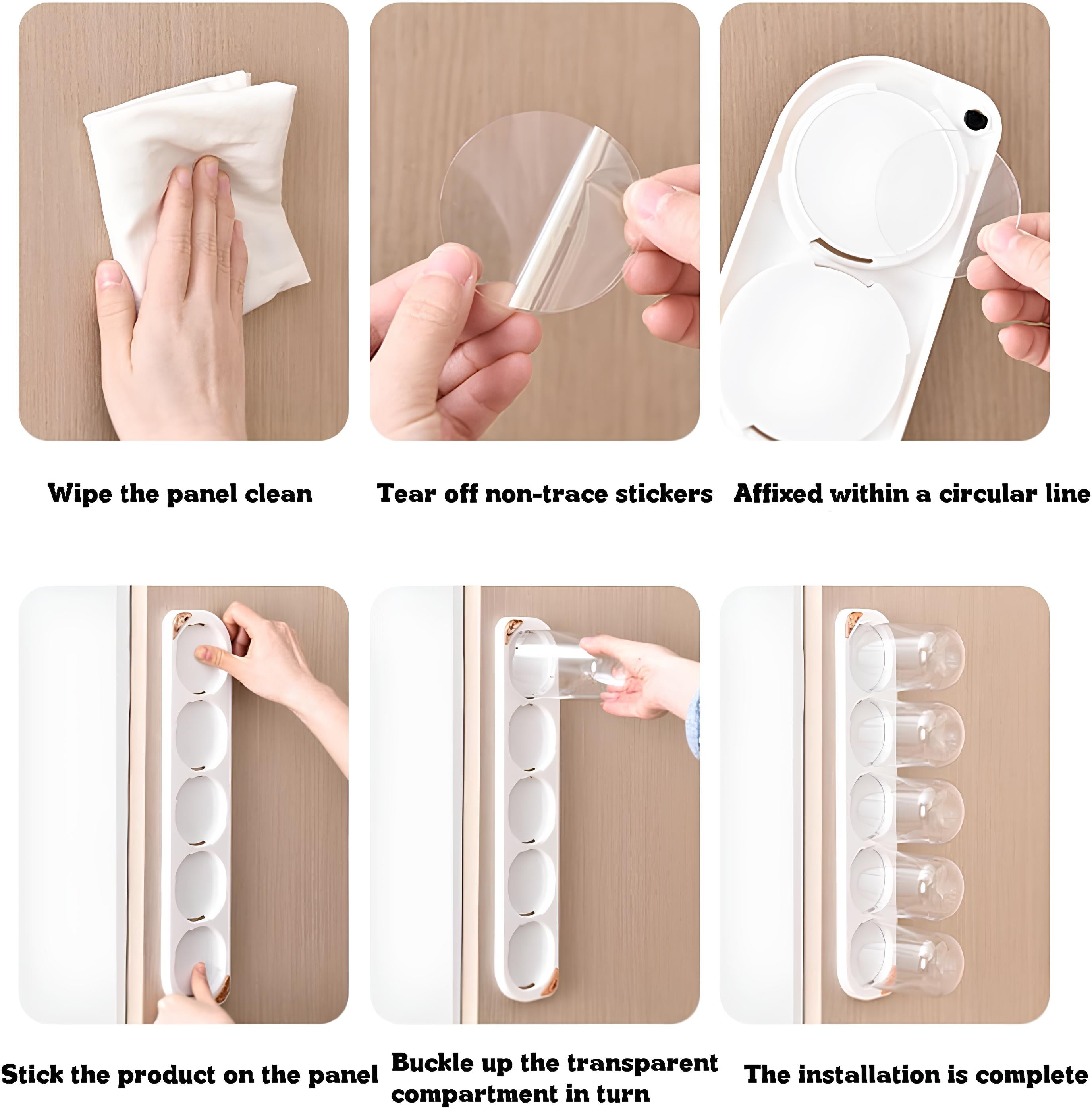 Wipe the panel clean

Tear off non-trace stickers

Affixed within a circular line

Stick the product on the panel

Buckle up the transparent compartment in turn

The installation is complete