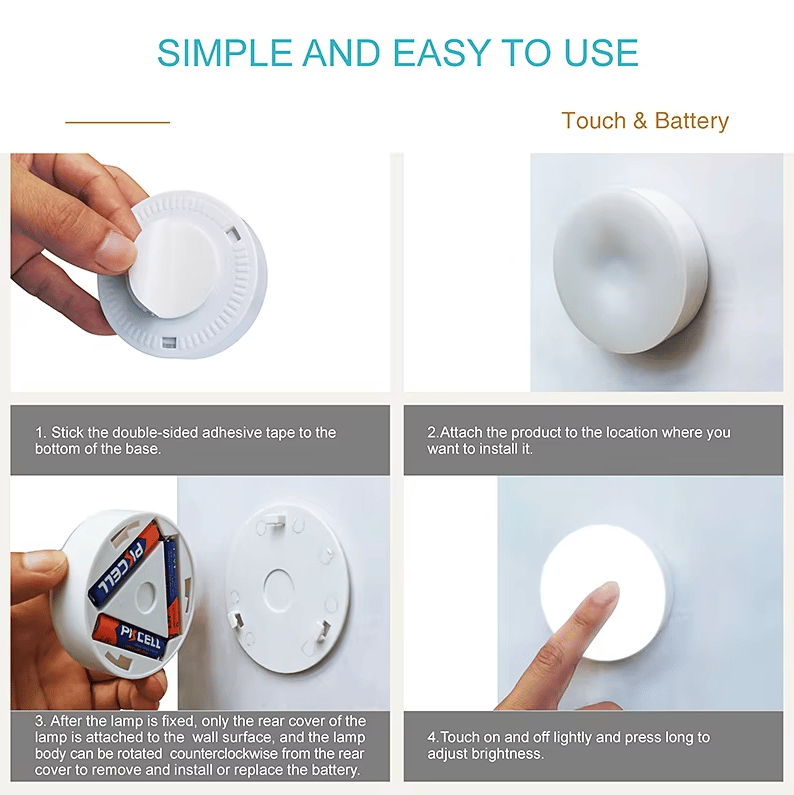 SIMPLE AND EASY TO USE

Touch & Battery

1. Stick the double-sided adhesive tape to the bottom of the base.

2.Attach the product to the location where you want to install it.

PKCELL

PKCELL

3. After the lamp is fixed, only the rear cover of the lamp is attached to the wall surface, and the lamp body can be rotated counterclockwise from the rear cover to remove and install or replace the battery.

4.Touch on and off lightly and press long to adjust brightness.