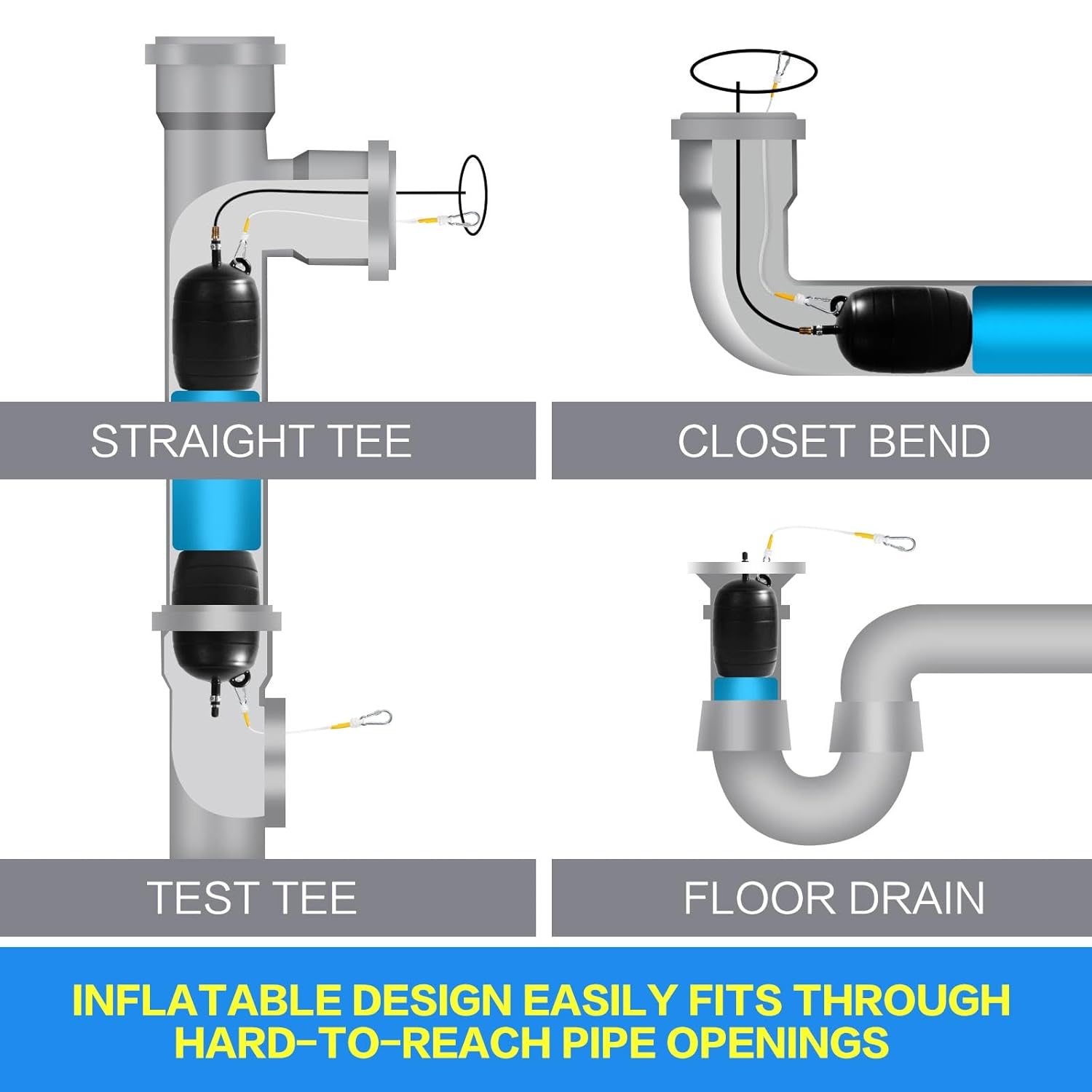 STRAIGHT TEE

CLOSET BEND

TEST TEE

FLOOR DRAIN

INFLATABLE DESIGN EASILY FITS THROUGH HARD-TO-REACH PIPE OPENINGS