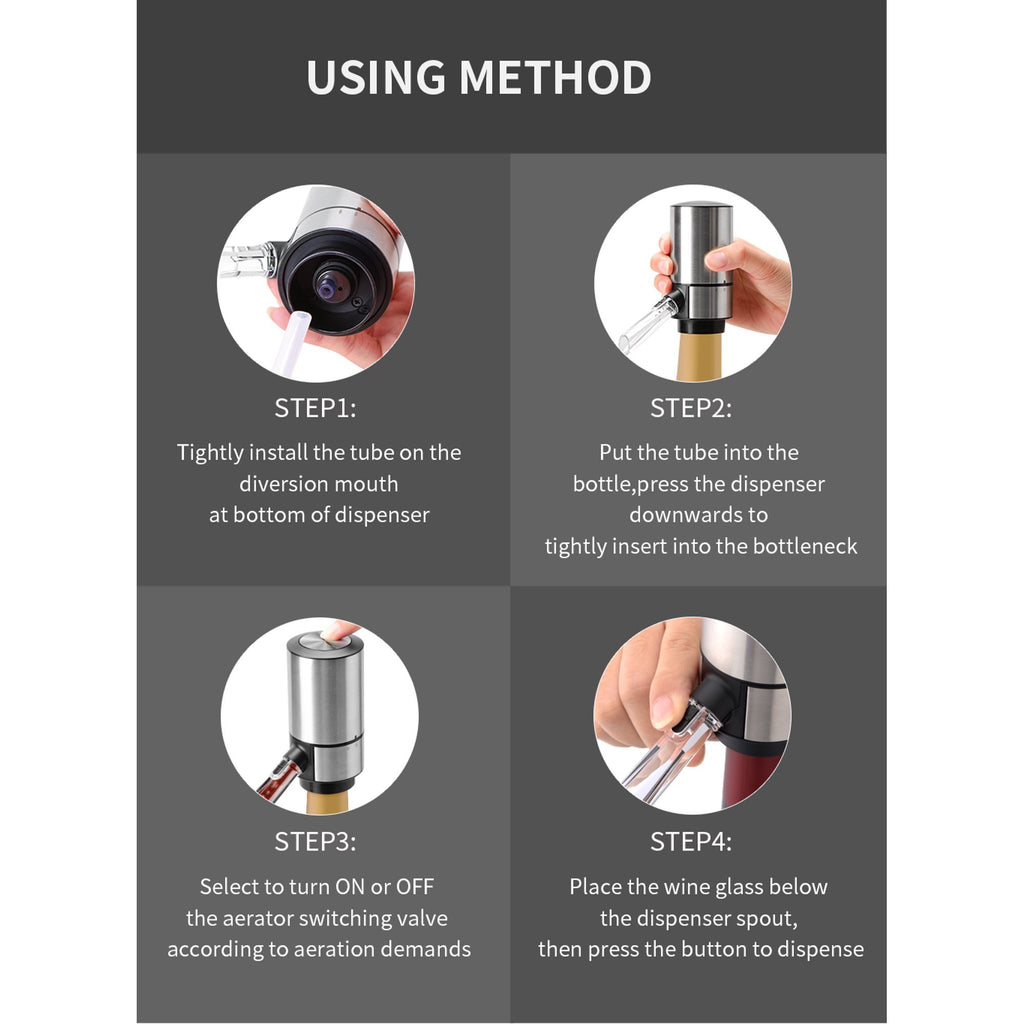 USING METHOD

STEP1:

Tightly install the tube on the diversion mouth at bottom of dispenser

STEP2:

Put the tube into the bottle,press the dispenser downwards to tightly insert into the bottleneck

STEP3:

Select to turn ON or OFF the aerator switching valve according to aeration demands

STEP4:

Place the wine glass below the dispenser spout, then press the button to dispense