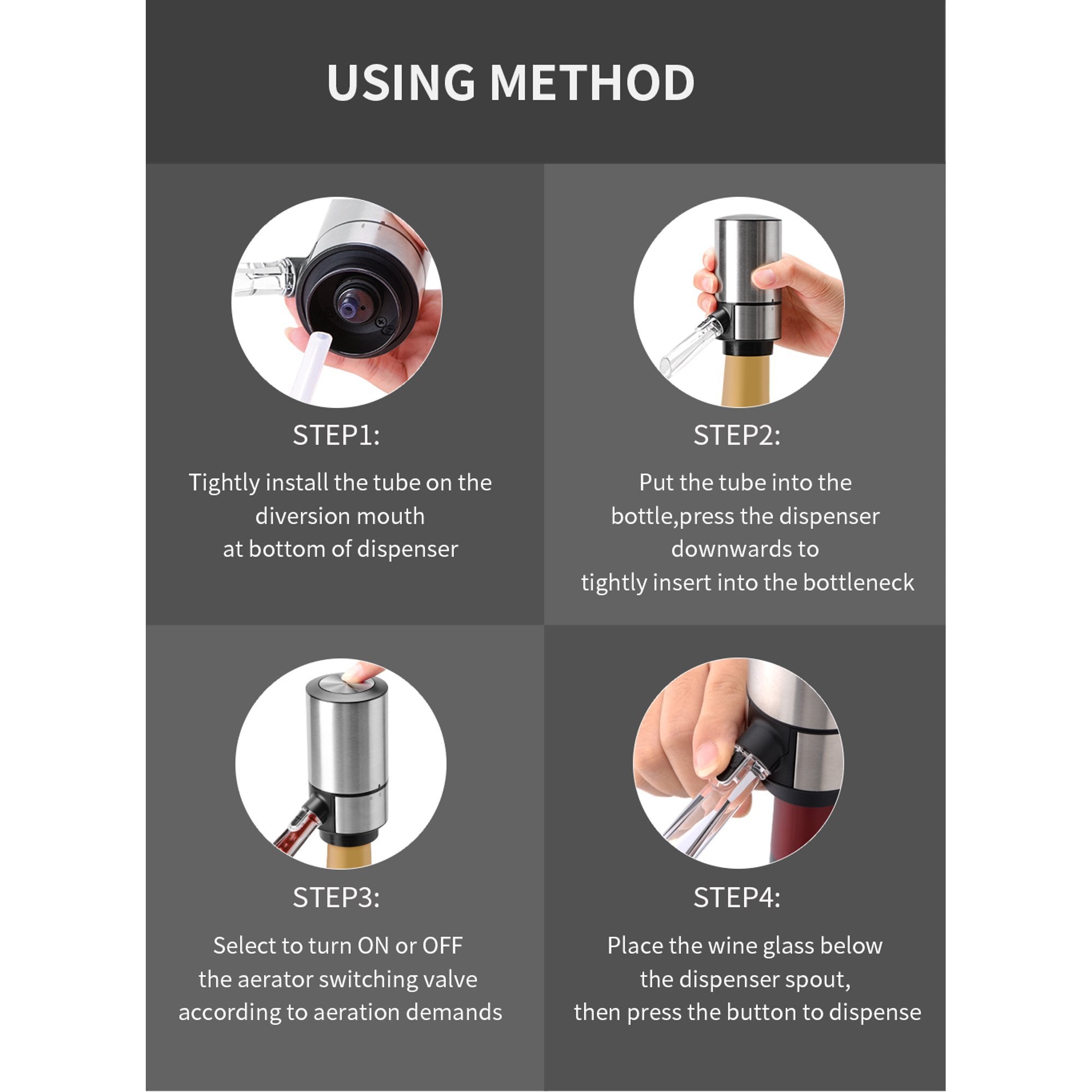 USING METHOD

STEP1:

Tightly install the tube on the diversion mouth at bottom of dispenser

STEP2:

Put the tube into the bottle,press the dispenser downwards to tightly insert into the bottleneck

STEP3:

Select to turn ON or OFF the aerator switching valve according to aeration demands

STEP4:

Place the wine glass below the dispenser spout, then press the button to dispense