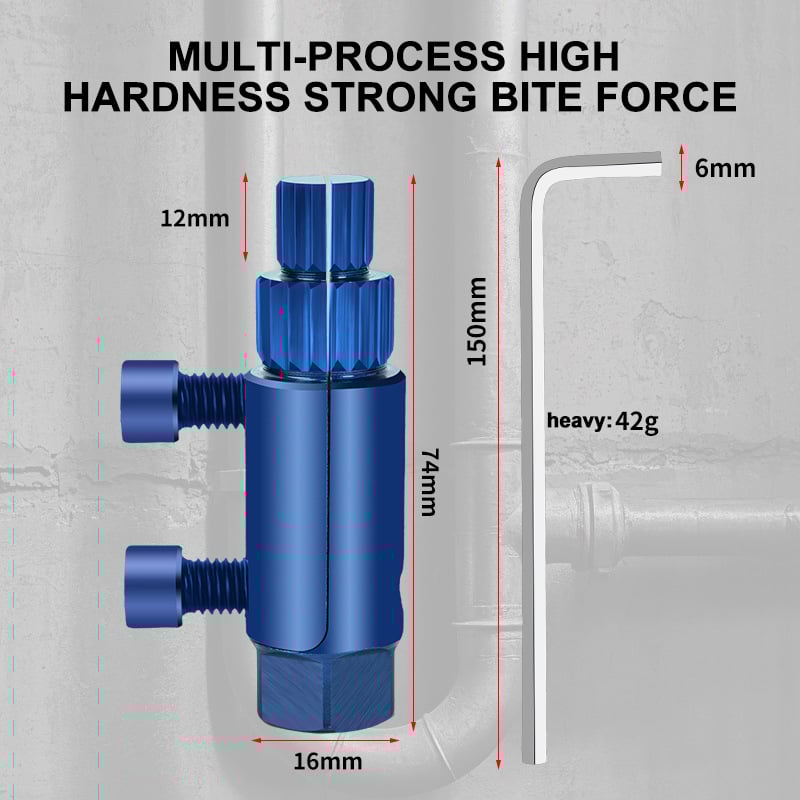 MULTI-PROCESS HIGH HARDNESS STRONG BITE FORCE

6mm

12mm

150mm

heavy: 42g

74mm

16mm