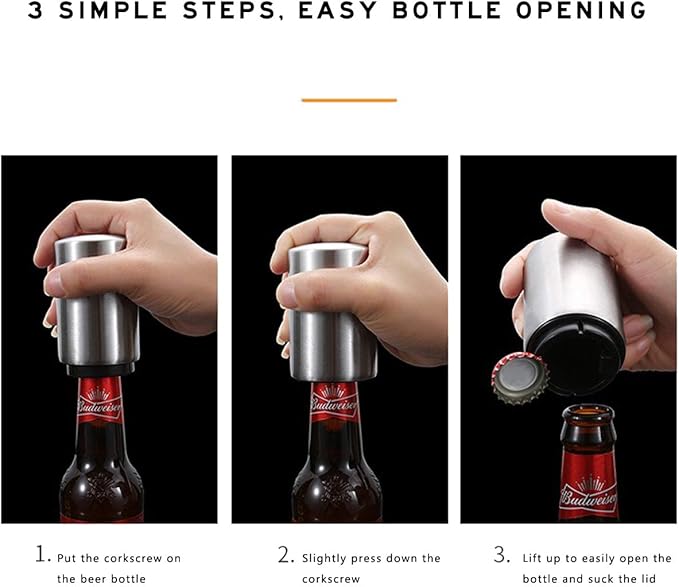 3 SIMPLE STEPS, EASY BOTTLE OPENING

Budweiser

Budweiser

Budweiser

1. Put the corkscrew on the beer bottle

2. Slightly press down the corkscrew

3. Lift up to easily open the bottle and suck the lid