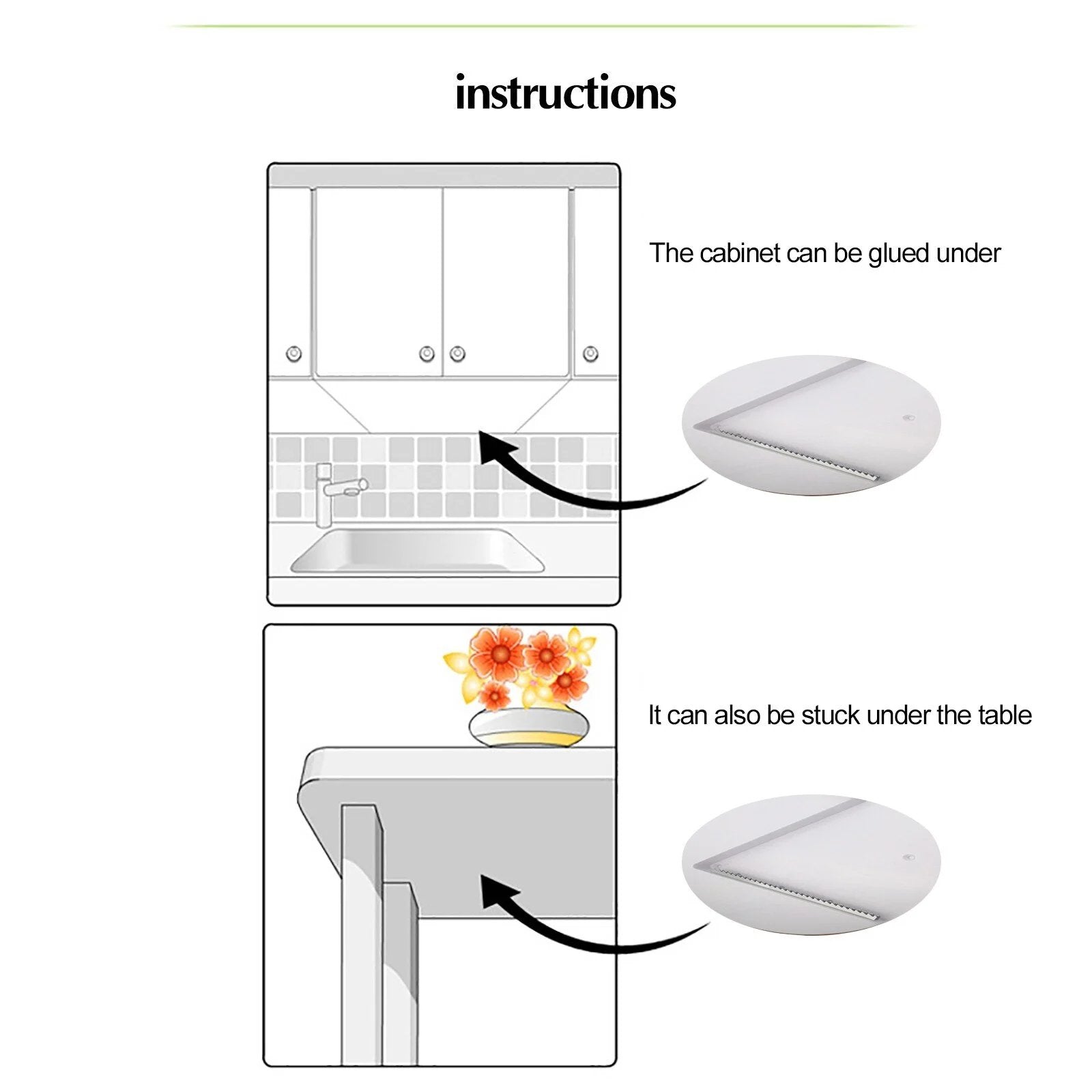 instructions

The cabinet can be glued under

It can also be stuck under the table