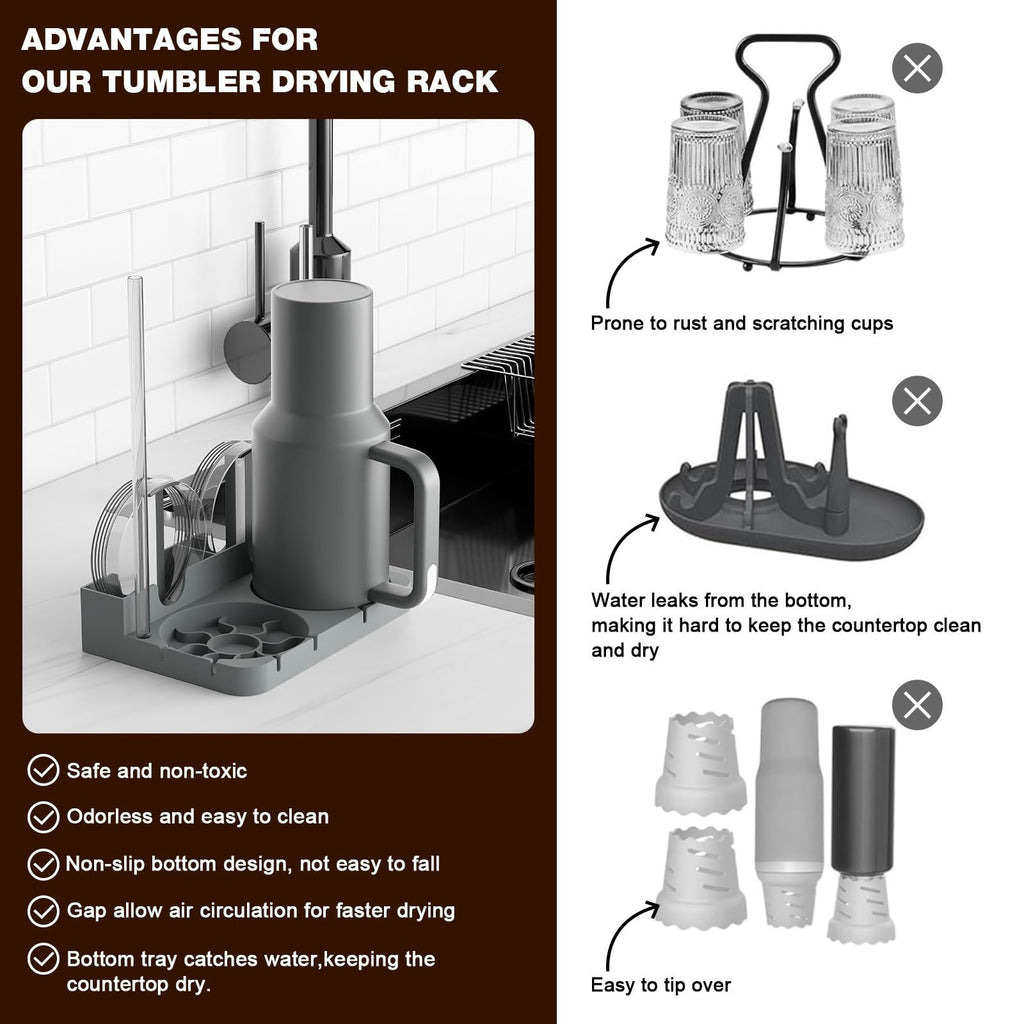 ADVANTAGES FOR
OUR TUMBLER DRYING RACK

Safe and non-toxic

Odorless and easy to clean

Non-slip bottom design, not easy to fall

Gap allow air circulation for faster drying

Bottom tray catches water,keeping the countertop dry.

Prone to rust and scratching cups

Water leaks from the bottom, making it hard to keep the countertop clean and dry

Easy to tip over