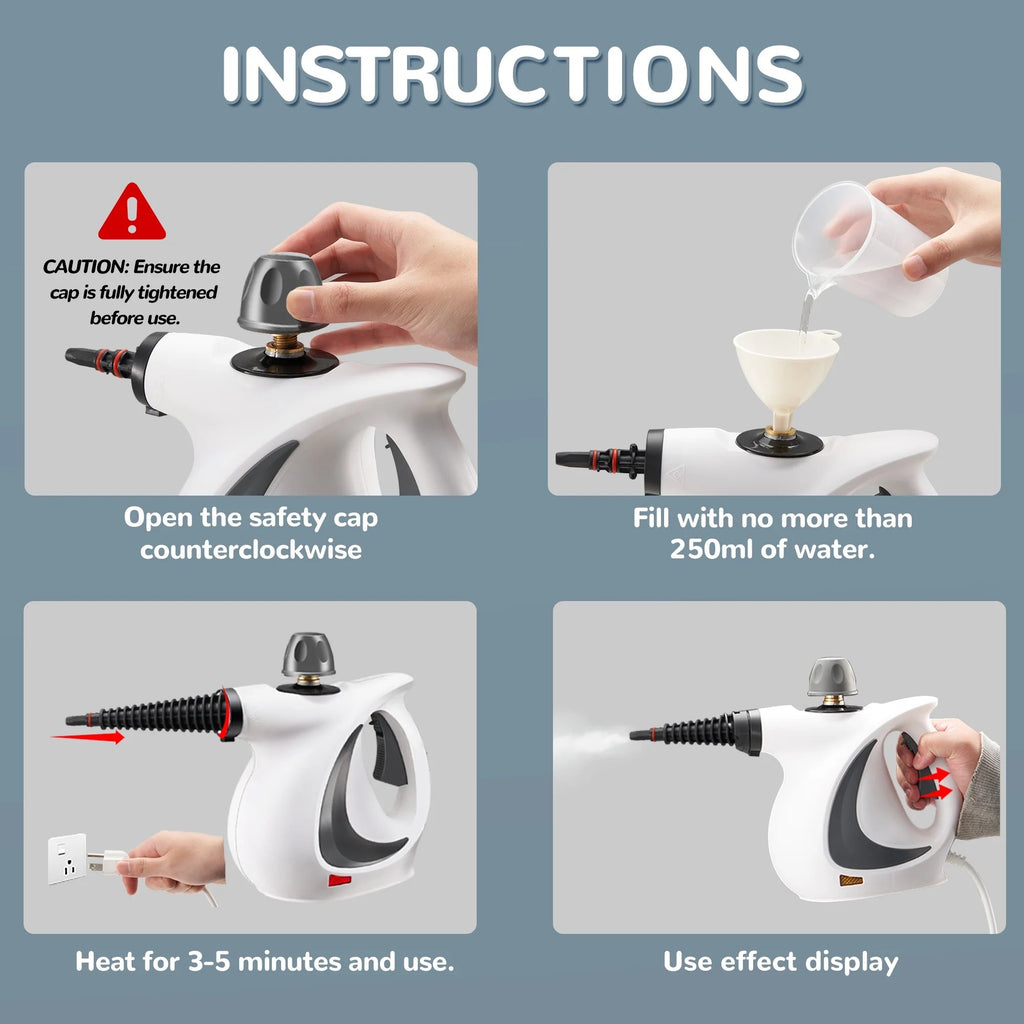 INSTRUCTIONS

CAUTION: Ensure the cap is fully tightened before use.

Open the safety cap counterclockwise

Fill with no more than 250ml of water.

Heat for 3-5 minutes and use.

Use effect display