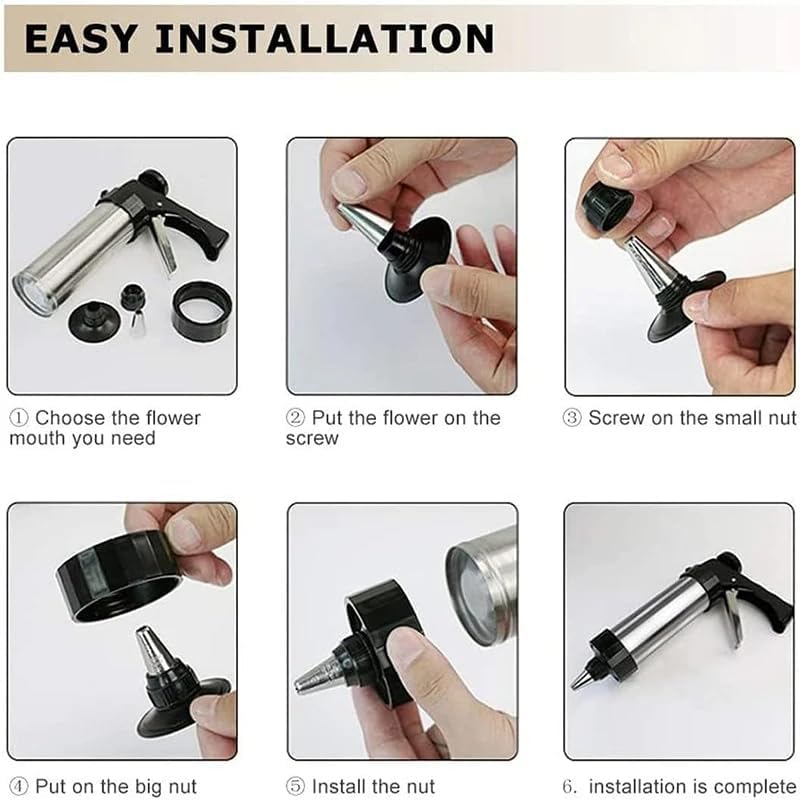 EASY INSTALLATION

① Choose the flower mouth you need

② Put the flower on the screw

③ Screw on the small nut

④ Put on the big nut

⑤ Install the nut

6. installation is complete