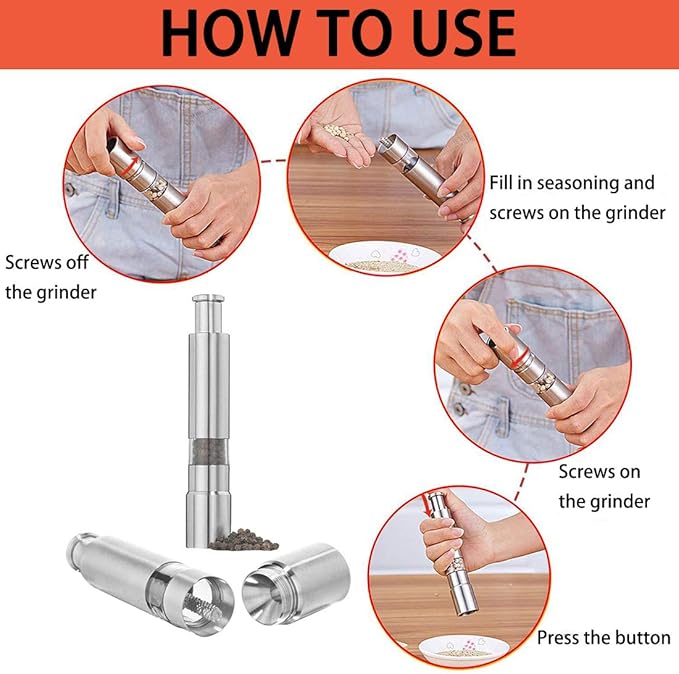 HOW TO USE

Screws off the grinder

Fill in seasoning and screws on the grinder

Screws on the grinder

Press the button