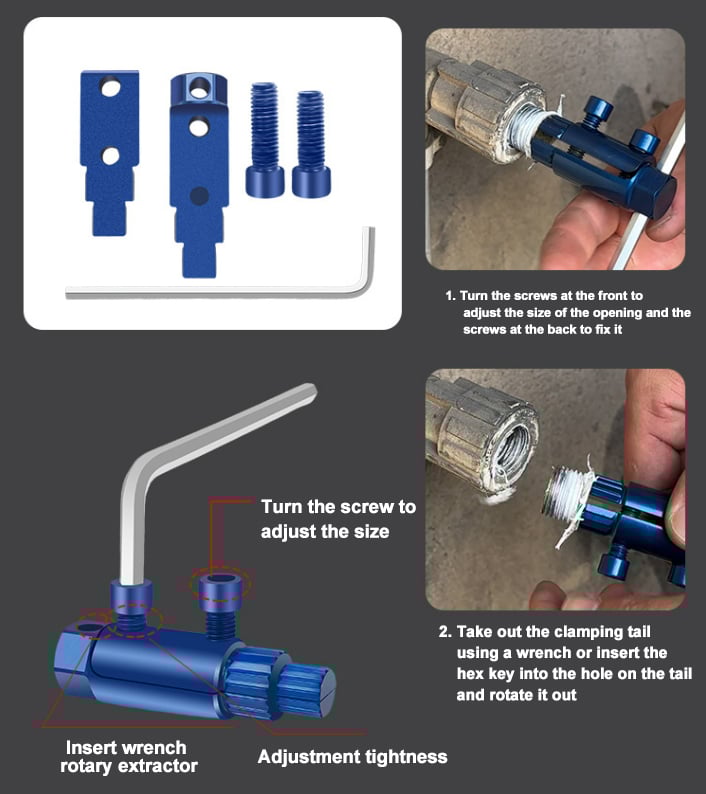 1. Turn the screws at the front to adjust the size of the opening and the screws at the back to fix it

Turn the screw to adjust the size

2. Take out the clamping tail using a wrench or insert the hex key into the hole on the tail and rotate it out

Insert wrench rotary extractor

Adjustment tightness