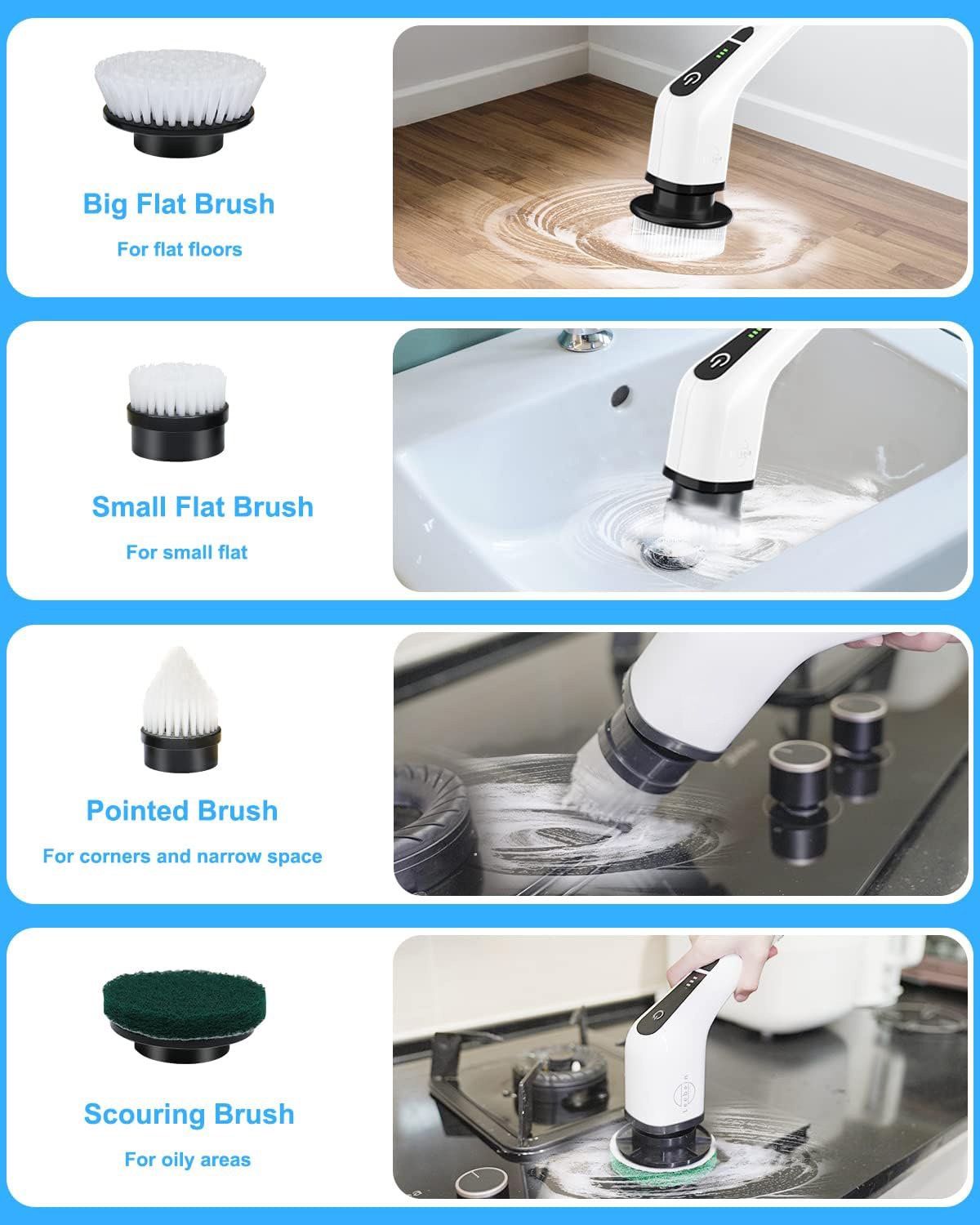 Big Flat Brush

For flat floors

Small Flat Brush

For small flat

Pointed Brush

For corners and narrow space

Scouring Brush

For oily areas