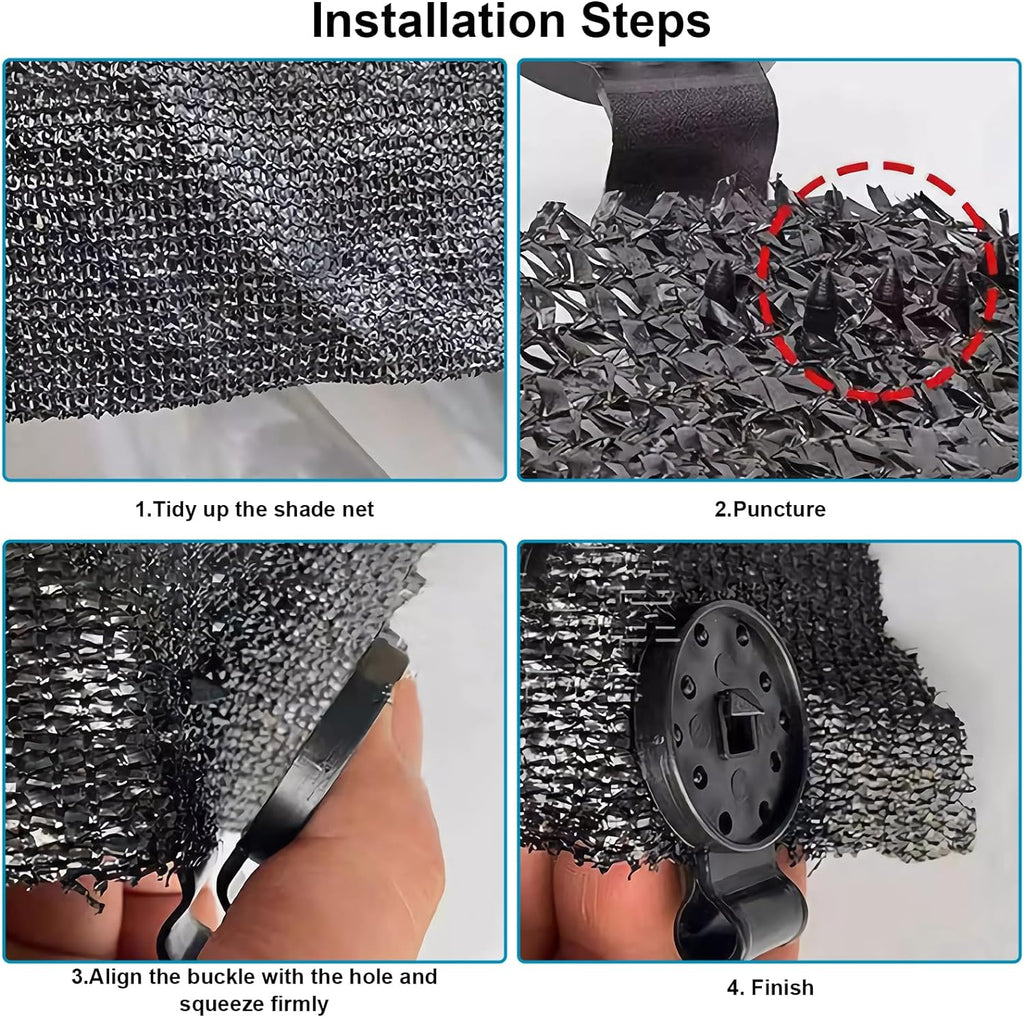 Installation Steps

1.Tidy up the shade net

2.Puncture

3.Align the buckle with the hole and squeeze firmly

4. Finish