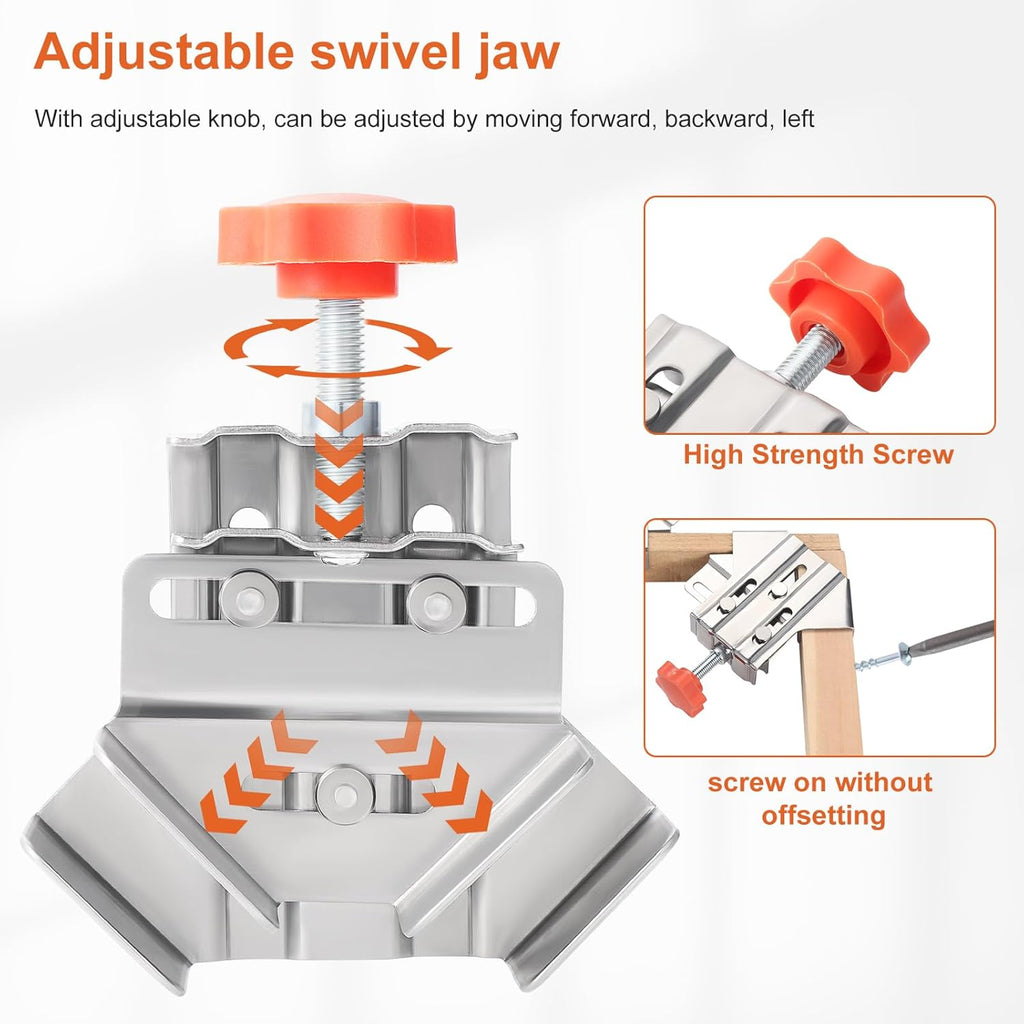 Adjustable swivel jaw

With adjustable knob, can be adjusted by moving forward, backward, left

High Strength Screw

screw on without offsetting