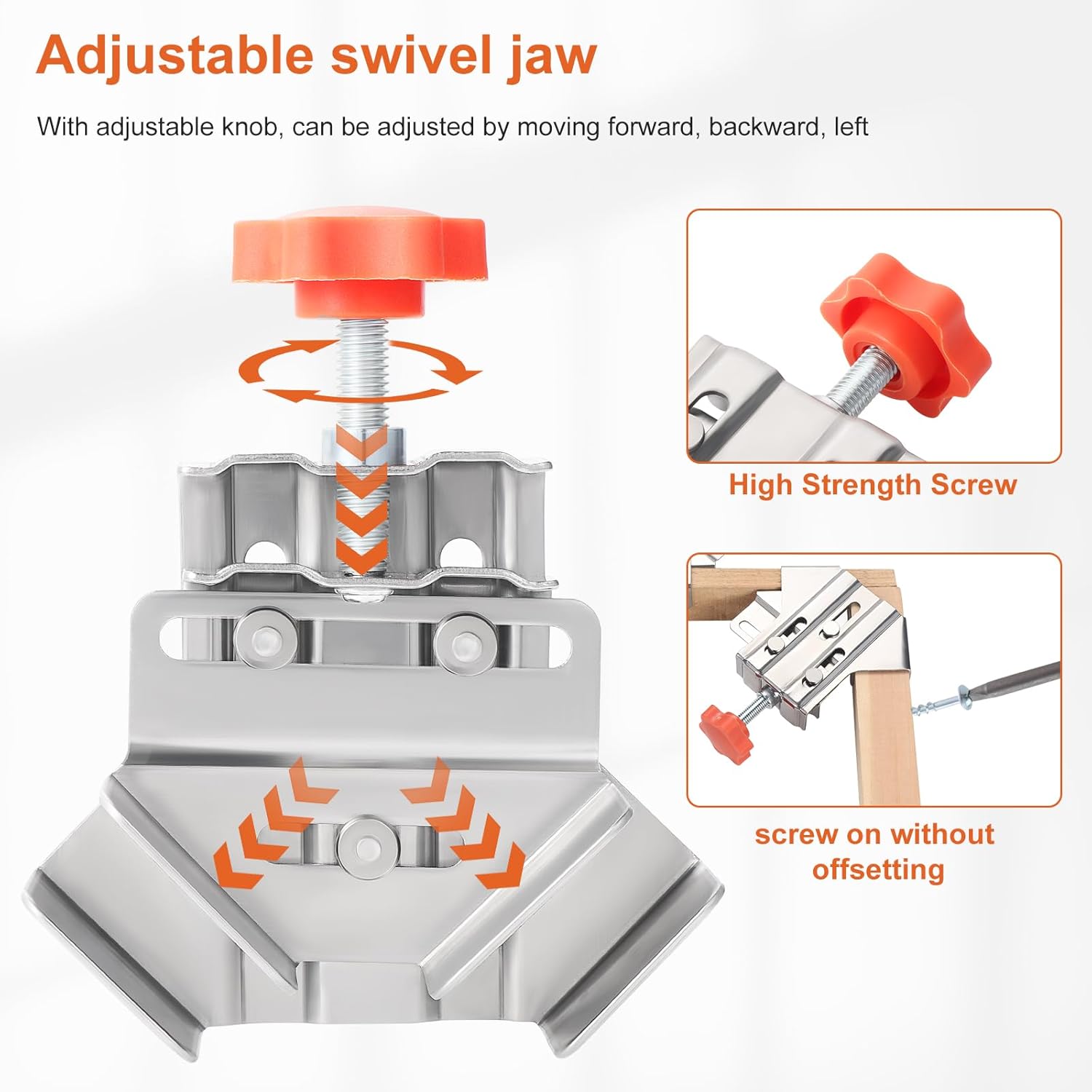 Adjustable swivel jaw

With adjustable knob, can be adjusted by moving forward, backward, left

High Strength Screw

screw on without offsetting