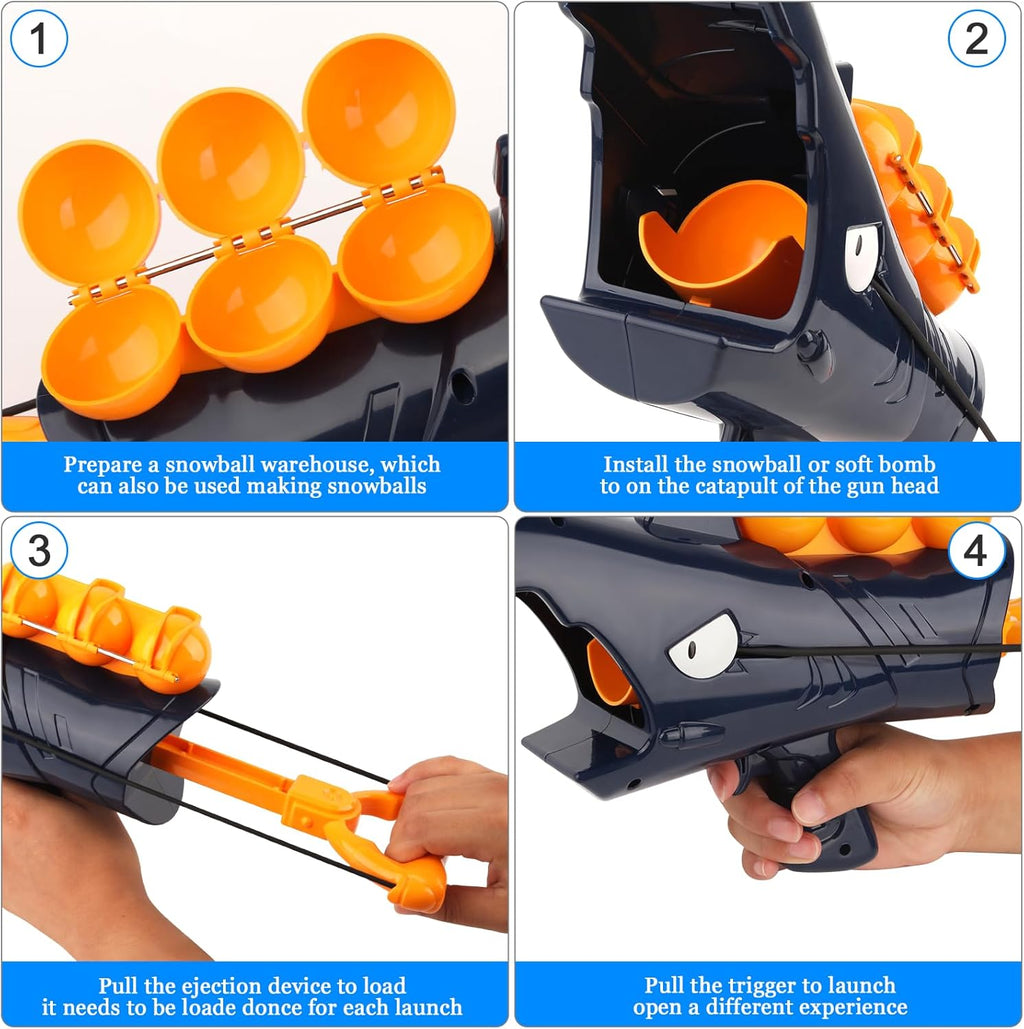 1

Prepare a snowball warehouse, which can also be used making snowballs

2

Install the snowball or soft bomb to on the catapult of the gun head

3

Pull the ejection device to load it needs to be loade donce for each launch

4

Pull the trigger to launch open a different experience