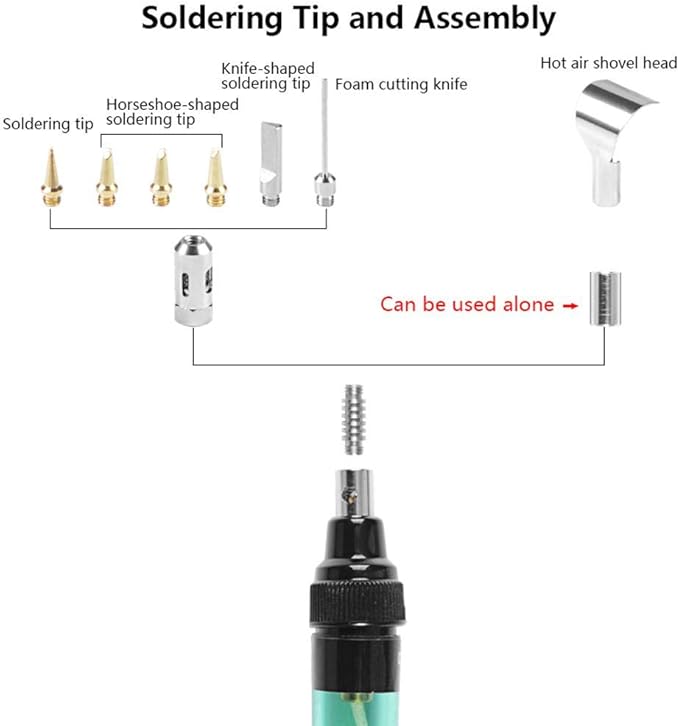 Soldering Tip and Assembly

Soldering tip

Horseshoe-shaped soldering tip

Knife-shaped soldering tip

Foam cutting knife

Hot air shovel head

Can be used alone →