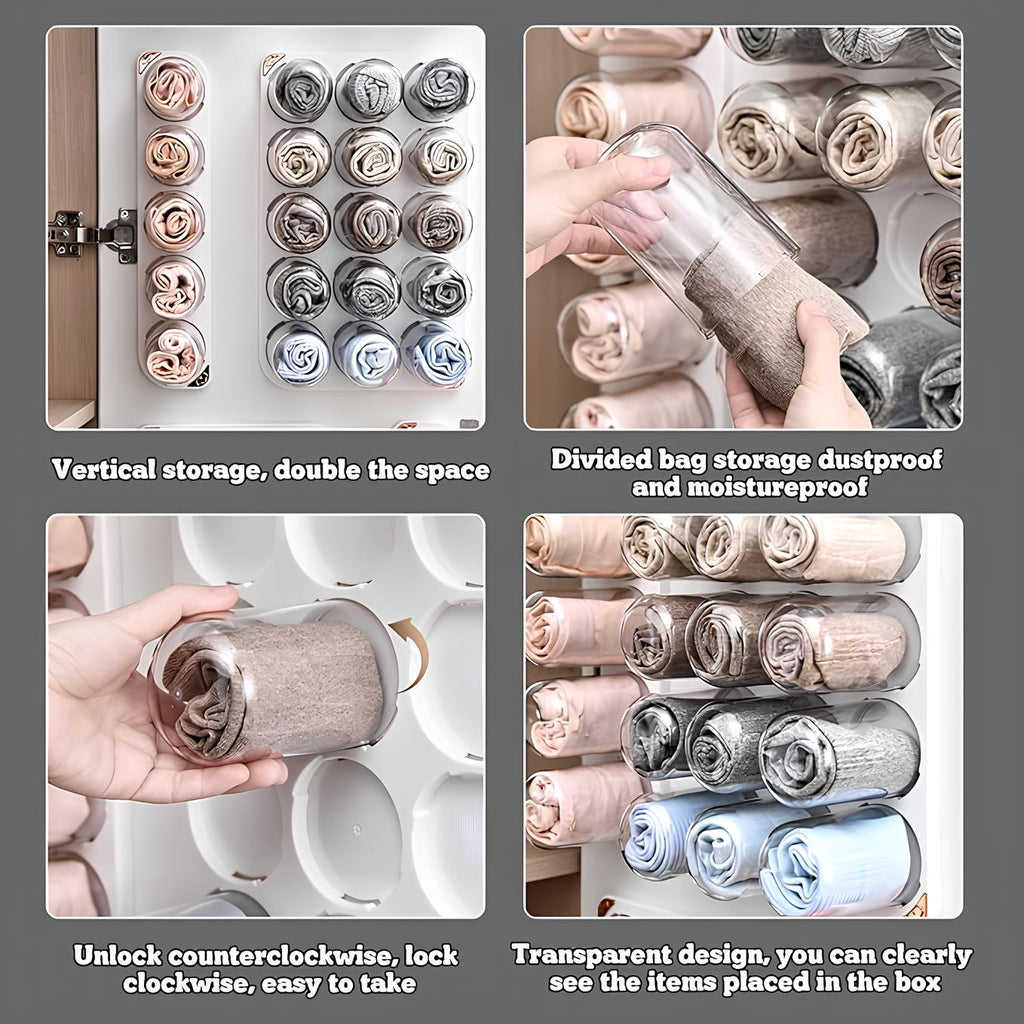 Vertical storage, double the space

Divided bag storage dustproof and moistureproof

Unlock counterclockwise, lock clockwise, easy to take

Transparent design, you can clearly see the items placed in the box