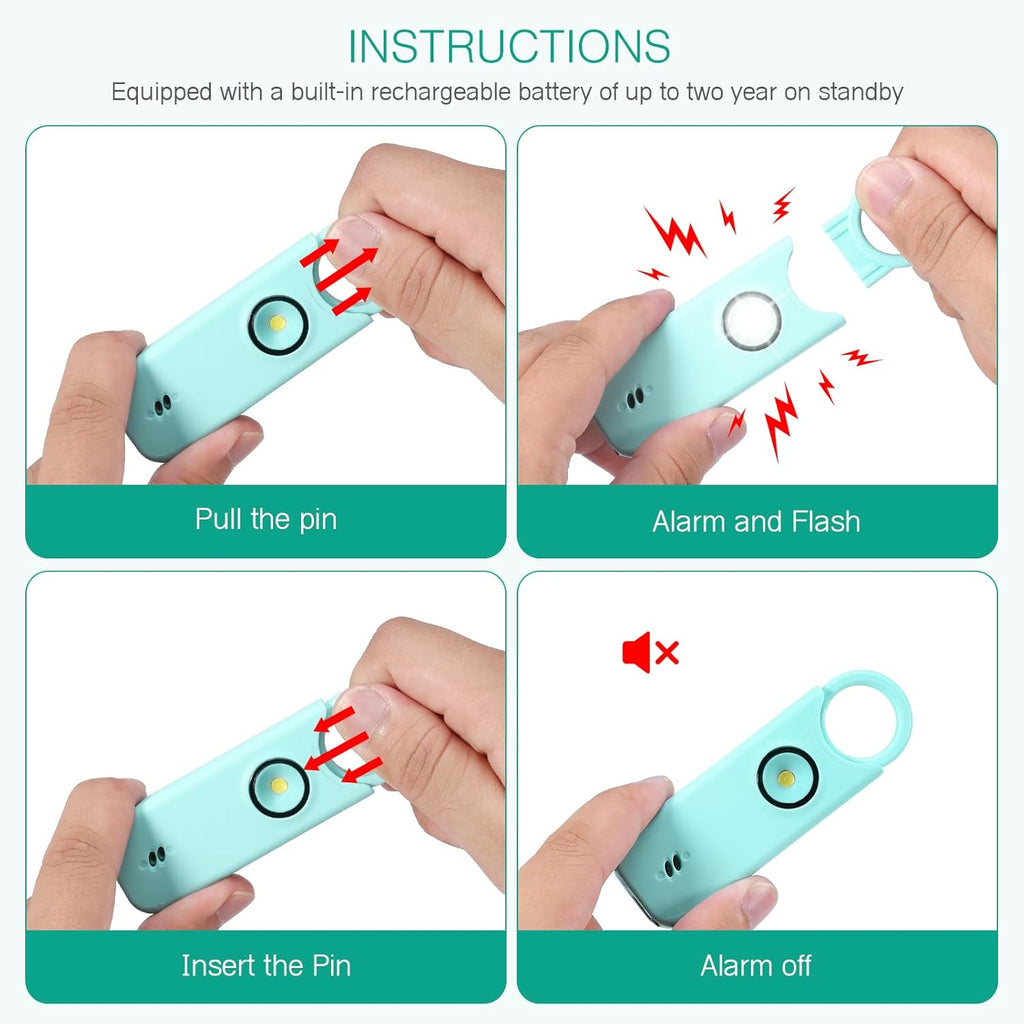 INSTRUCTIONS

Equipped with a built-in rechargeable battery of up to two year on standby

Pull the pin

Alarm and Flash

Insert the Pin

Alarm off